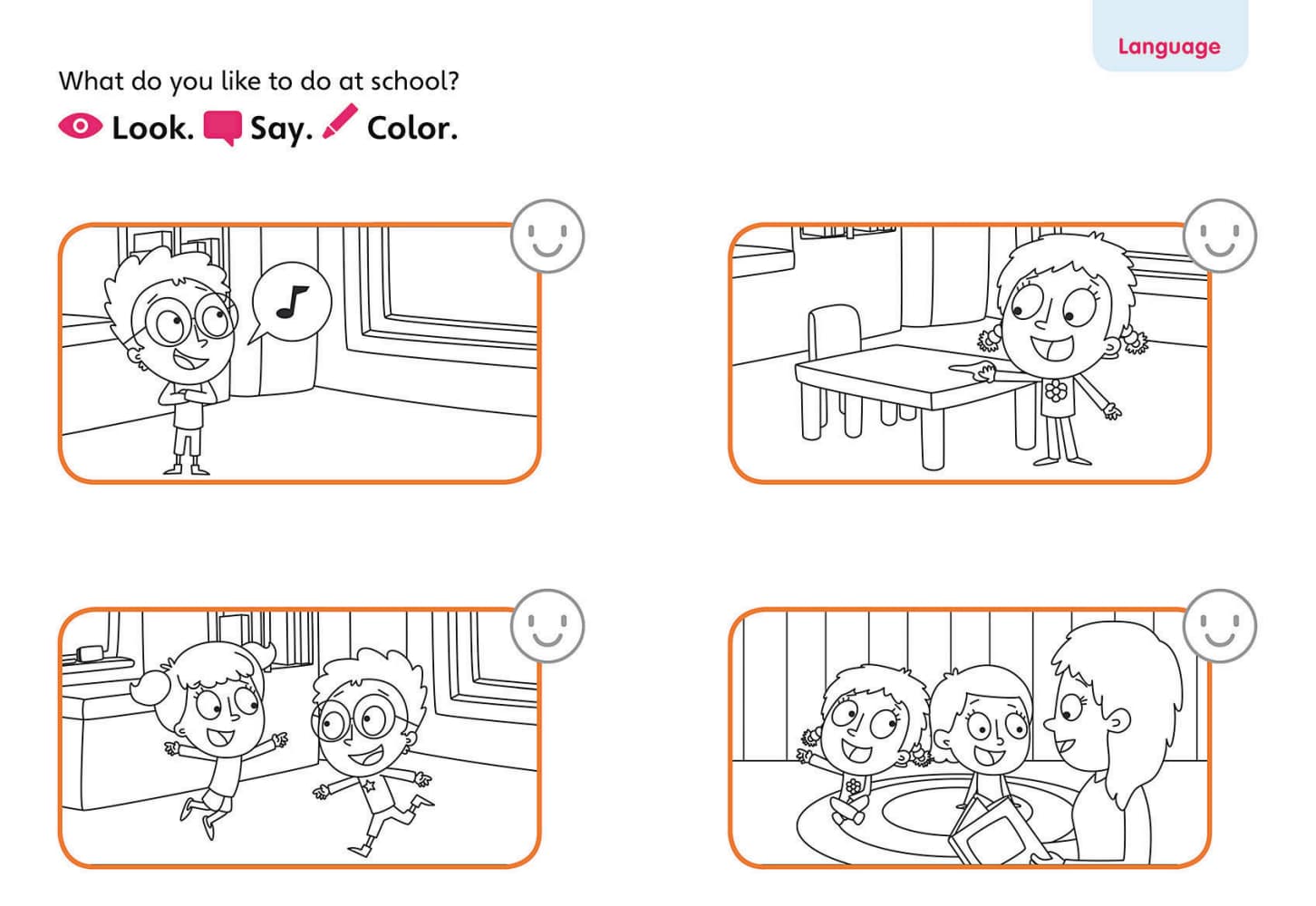 Language

What do you like to do at school?

Look. Say. Color.